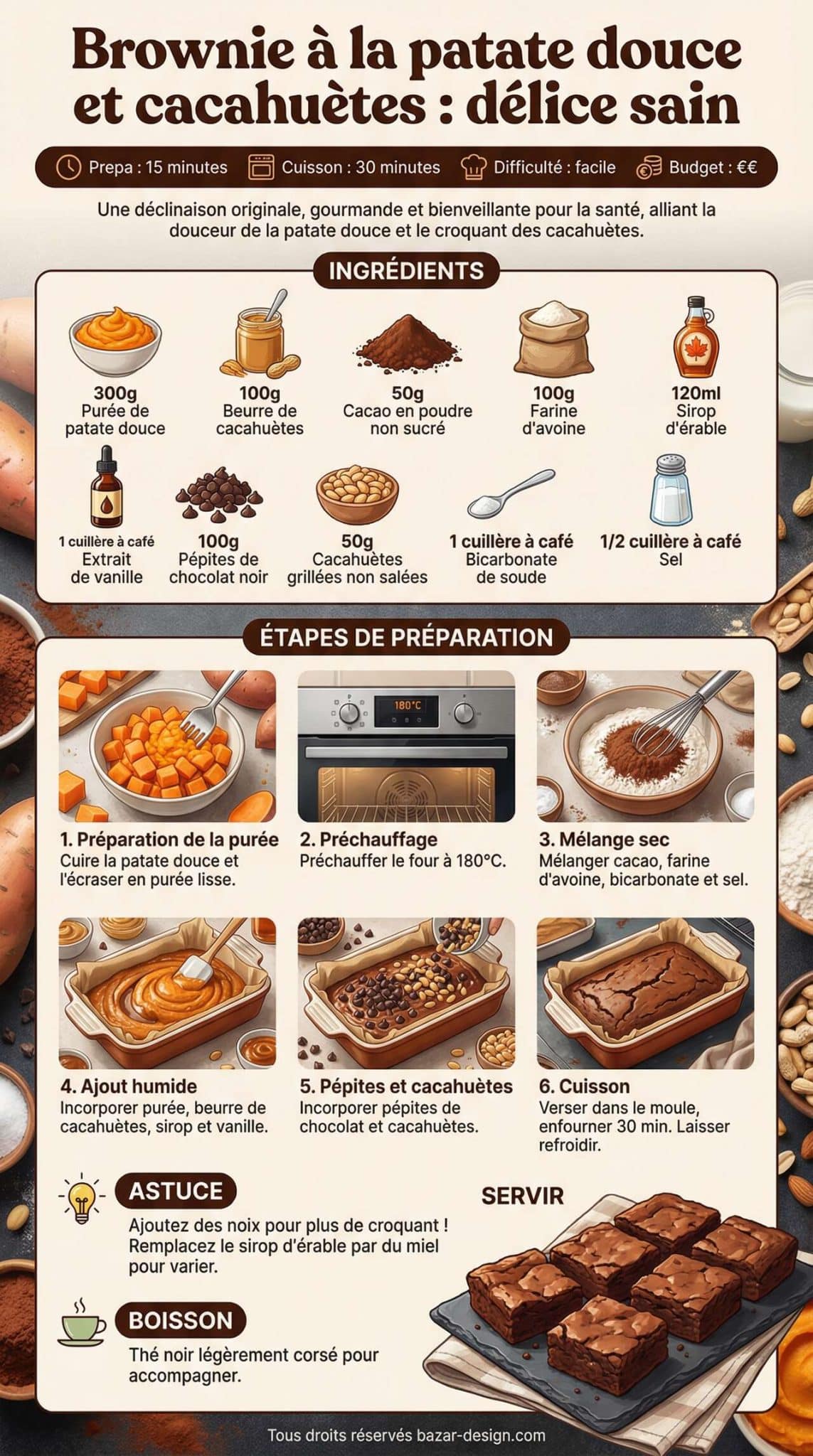 Brownie à la patate douce et cacahuètes : délice sain

Prepa : 15 minutes
Cuisson : 30 minutes
Difficulté : facile
Budget : €€

Une déclinaison originale, gourmande et bienveillante pour la santé, alliant la douceur de la patate douce et le croquant des cacahuètes.

INGRÉDIENTS

300g
Purée de patate douce

100g
Beurre de cacahuètes

50g
Cacao en poudre non sucré

100g
Farine d'avoine

120ml
Sirop d'érable

1 cuillère à café
Extrait de vanille

100g
Pépites de chocolat noir

50g
Cacahuètes grillées non salées

1 cuillère à café
Bicarbonate de soude

1/2 cuillère à café
Sel

ÉTAPES DE PRÉPARATION

180°C

1. Préparation de la purée
Cuire la patate douce et l'écraser en purée lisse.

2. Préchauffage
Préchauffer le four à 180°C.

3. Mélange sec
Mélanger cacao, farine d'avoine, bicarbonate et sel.

4. Ajout humide
Incorporer purée, beurre de cacahuètes, sirop et vanille.

5. Pépites et cacahuètes
Incorporer pépites de chocolat et cacahuètes.

6. Cuisson
Verser dans le moule, enfourner 30 min. Laisser refroidir.

ASTUCE
Ajoutez des noix pour plus de croquant ! Remplacez le sirop d'érable par du miel pour varier.

SERVIR

BOISSON
Thé noir légèrement corsé pour accompagner.

Tous droits réservés bazar-design.com